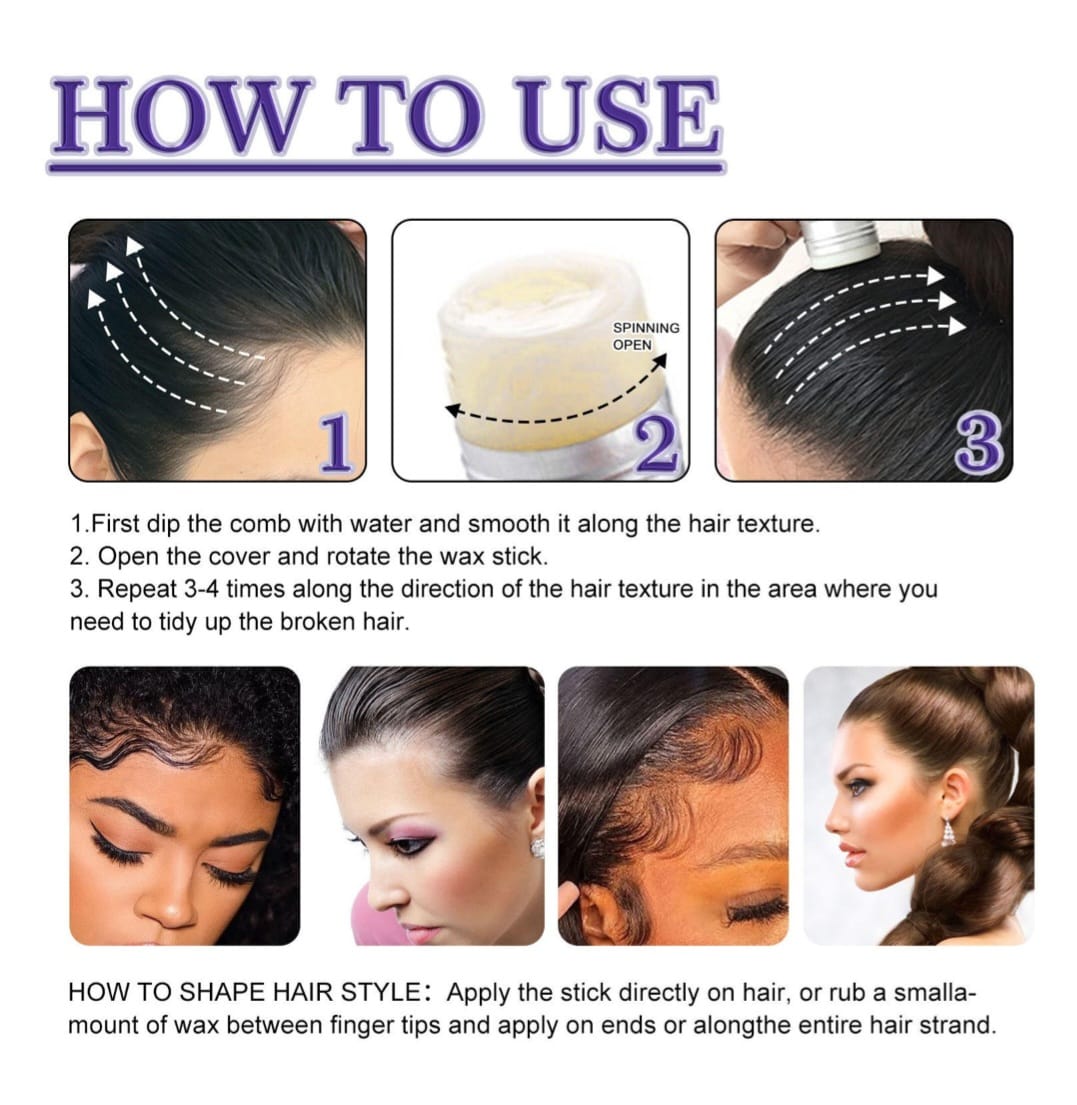 HOW TO USE

1

SPINNING OPEN

2

3

1.First dip the comb with water and smooth it along the hair texture.
2. Open the cover and rotate the wax stick.
3. Repeat 3-4 times along the direction of the hair texture in the area where you need to tidy up the broken hair.

HOW TO SHAPE HAIR STYLE: Apply the stick directly on hair, or rub a smallamount of wax between finger tips and apply on ends or alongthe entire hair strand.